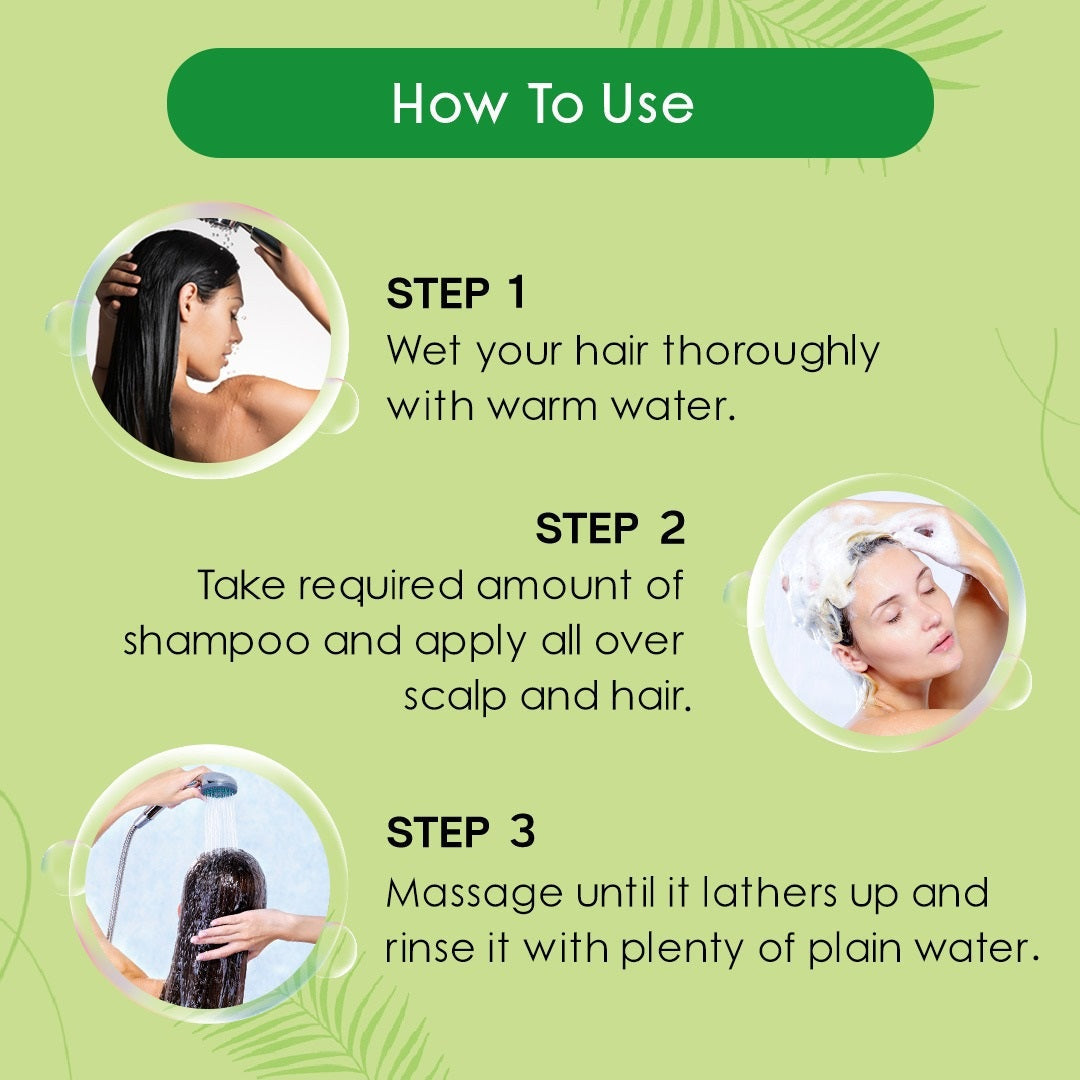 How To Use

STEP 1
Wet your hair thoroughly with warm water.

STEP 2
Take required amount of shampoo and apply all over scalp and hair.

STEP 3
Massage until it lathers up and rinse it with plenty of plain water.