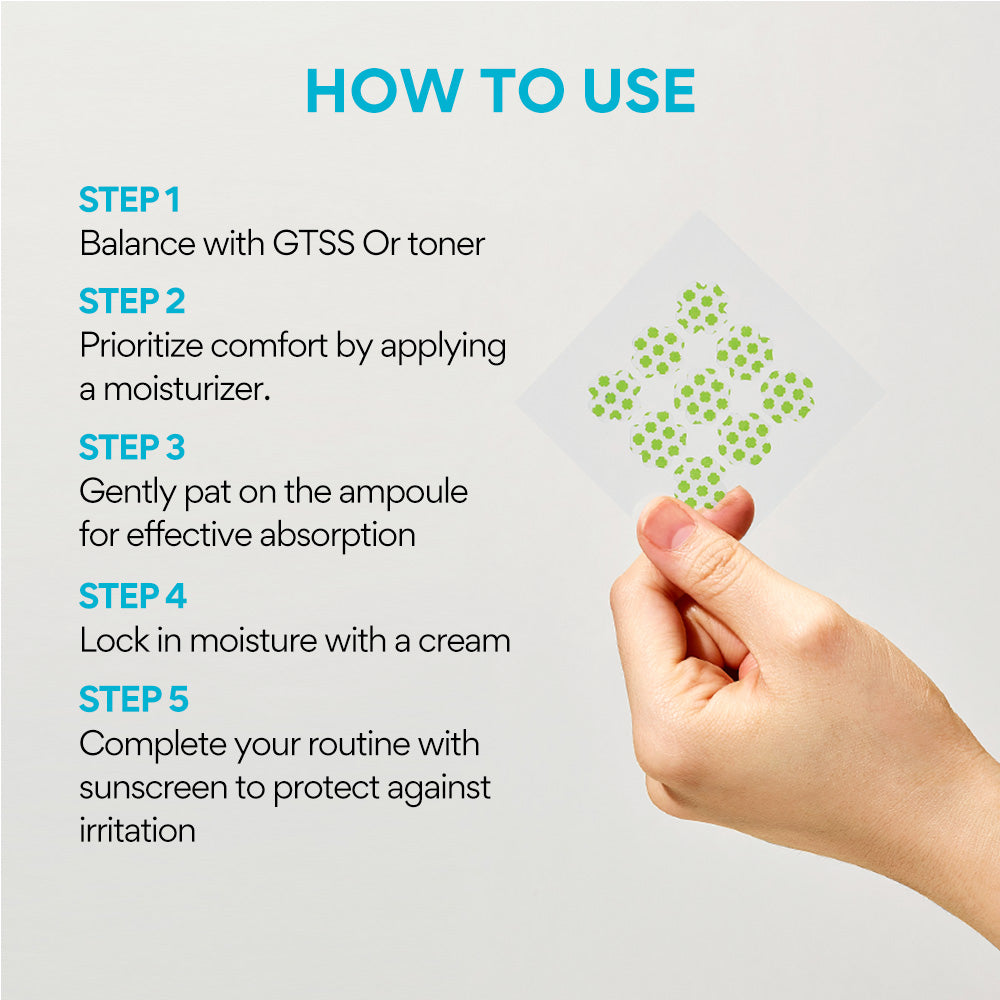 HOW TO USE

STEP 1
Balance with GTSS Or toner

STEP 2
Prioritize comfort by applying a moisturizer.

STEP 3
Gently pat on the ampoule for effective absorption

STEP 4
Lock in moisture with a cream

STEP 5
Complete your routine with sunscreen to protect against irritation