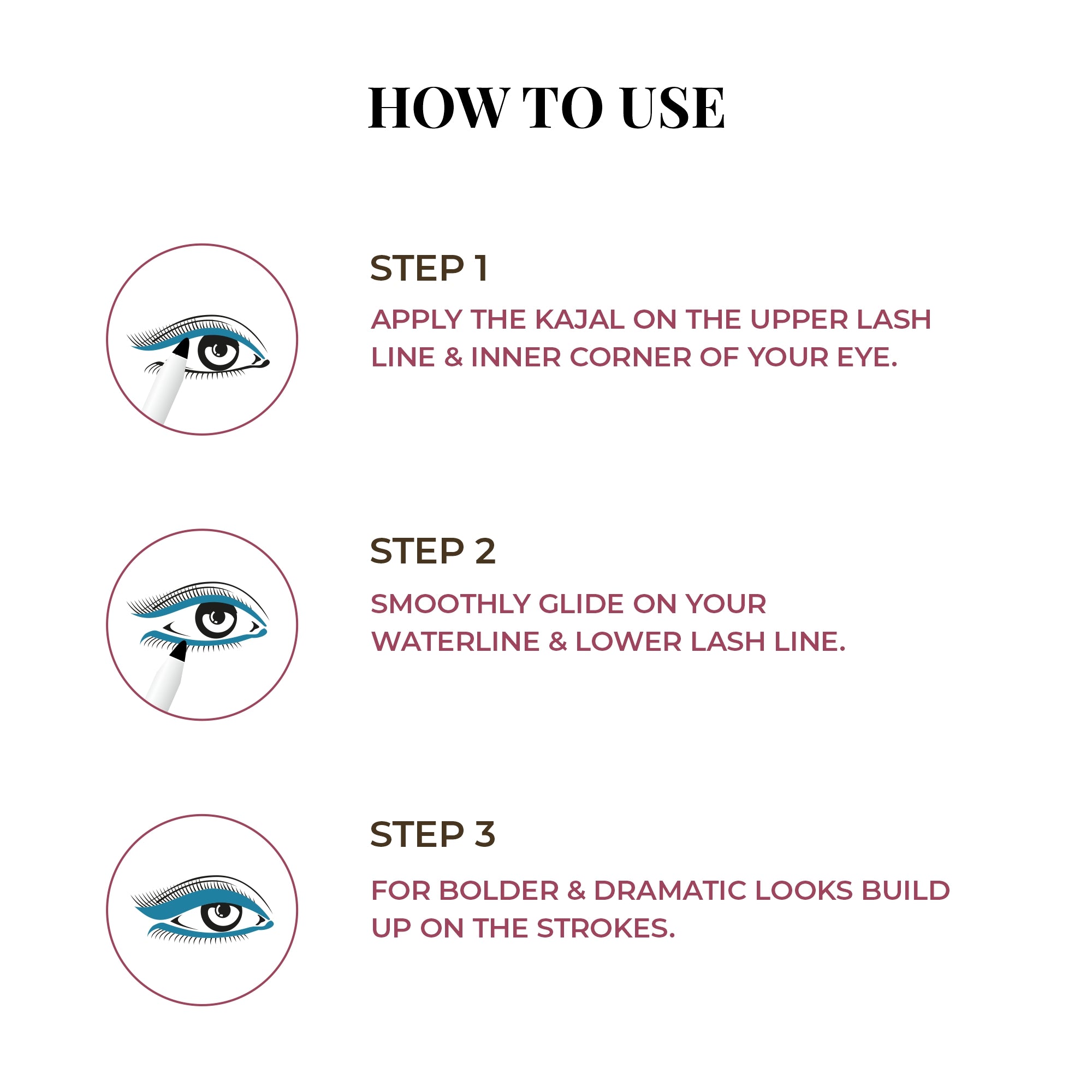 HOW TO USE

STEP 1

APPLY THE KAJAL ON THE UPPER LASH LINE & INNER CORNER OF YOUR EYE.

STEP 2

SMOOTHLY GLIDE ON YOUR WATERLINE & LOWER LASH LINE.

STEP 3

FOR BOLDER & DRAMATIC LOOKS BUILD UP ON THE STROKES.