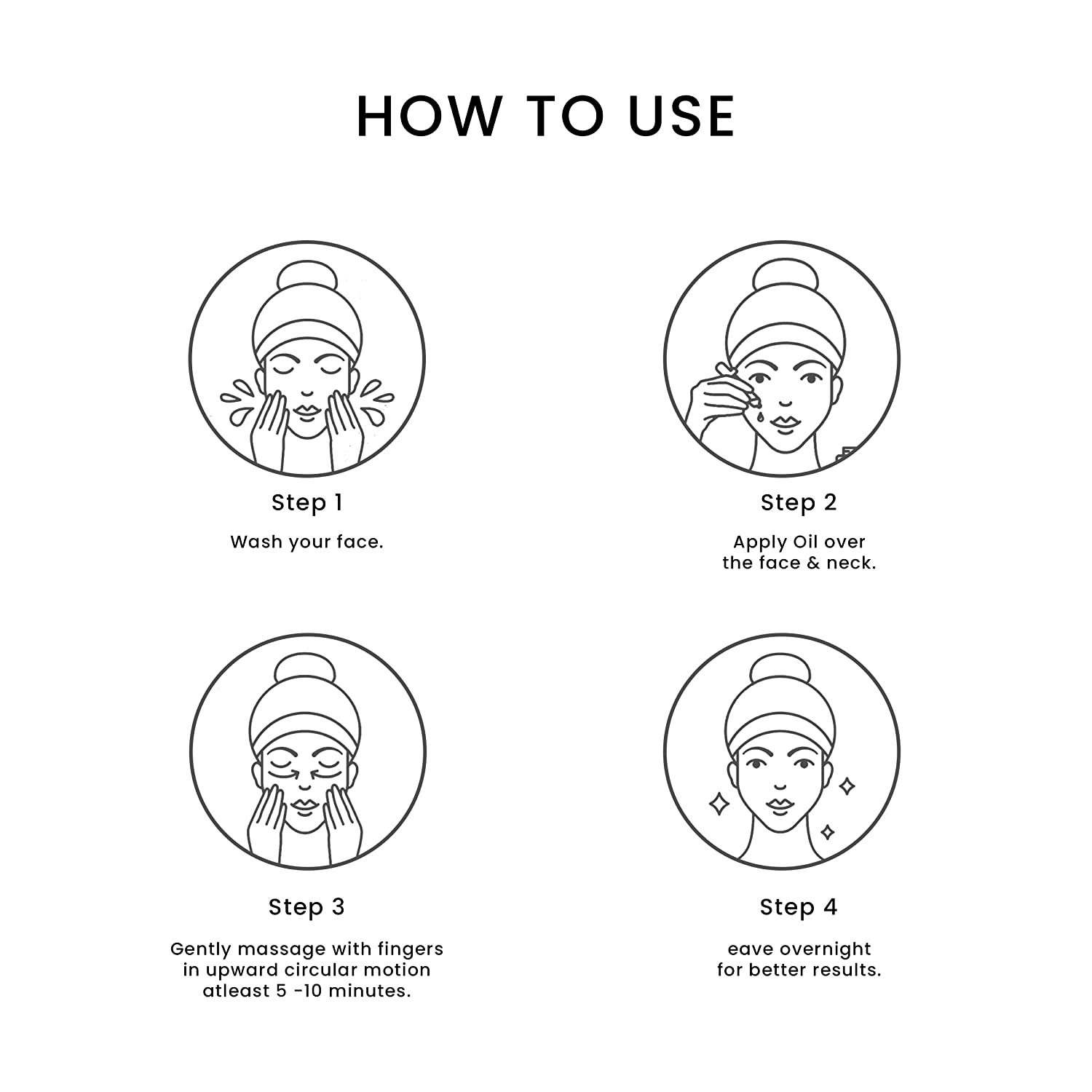 HOW TO USE

Step 1

Wash your face.

Step 2

Apply Oil over the face & neck.

Step 3

Gently massage with fingers in upward circular motion atleast 5 -10 minutes.

Step 4

eave overnight for better results.