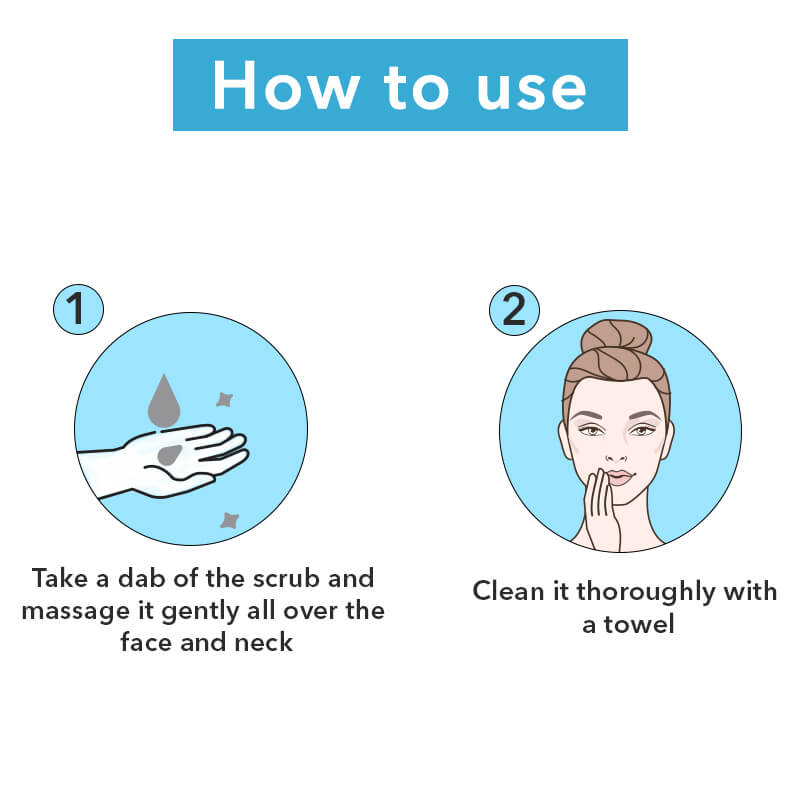 How to use

1

Take a dab of the scrub and massage it gently all over the face and neck

2

Clean it thoroughly with a towel