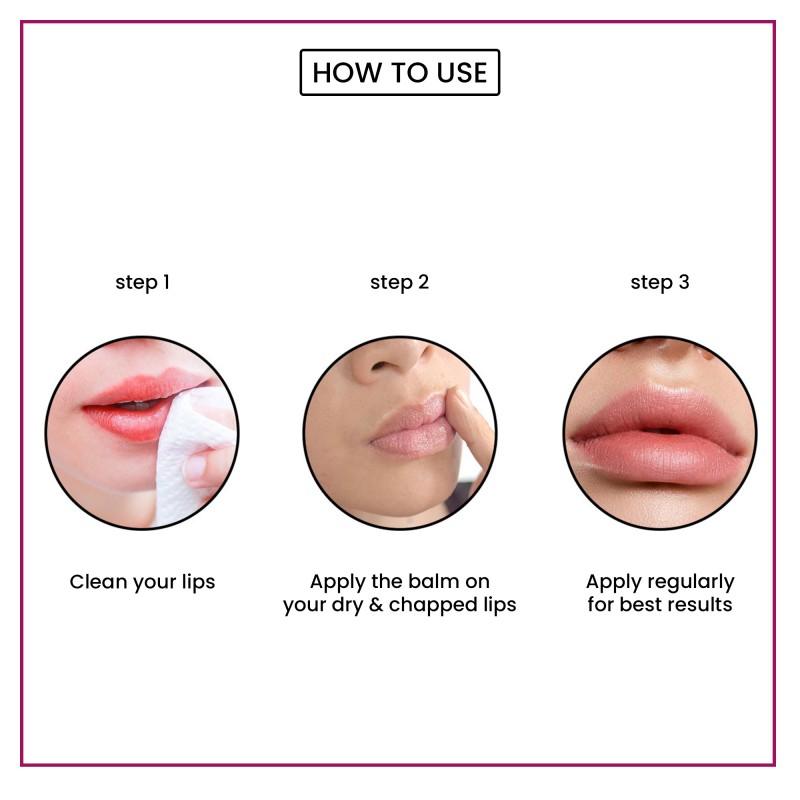 HOW TO USE

step 1

Clean your lips

step 2

Apply the balm on your dry & chapped lips

step 3

Apply regularly for best results