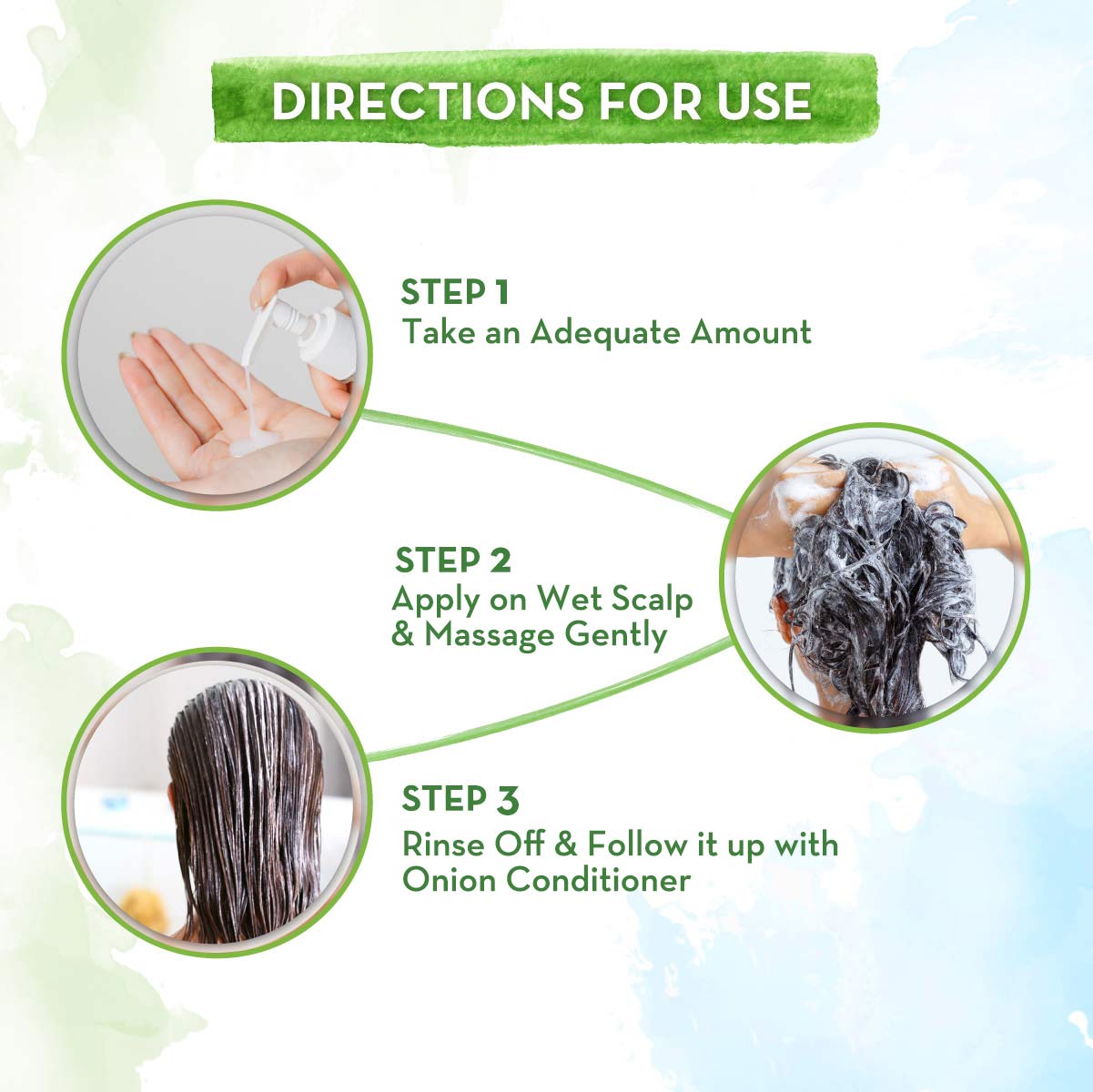 DIRECTIONS FOR USE

STEP 1
Take an Adequate Amount

STEP 2
Apply on Wet Scalp & Massage Gently

STEP 3
Rinse Off & Follow it up with Onion Conditioner