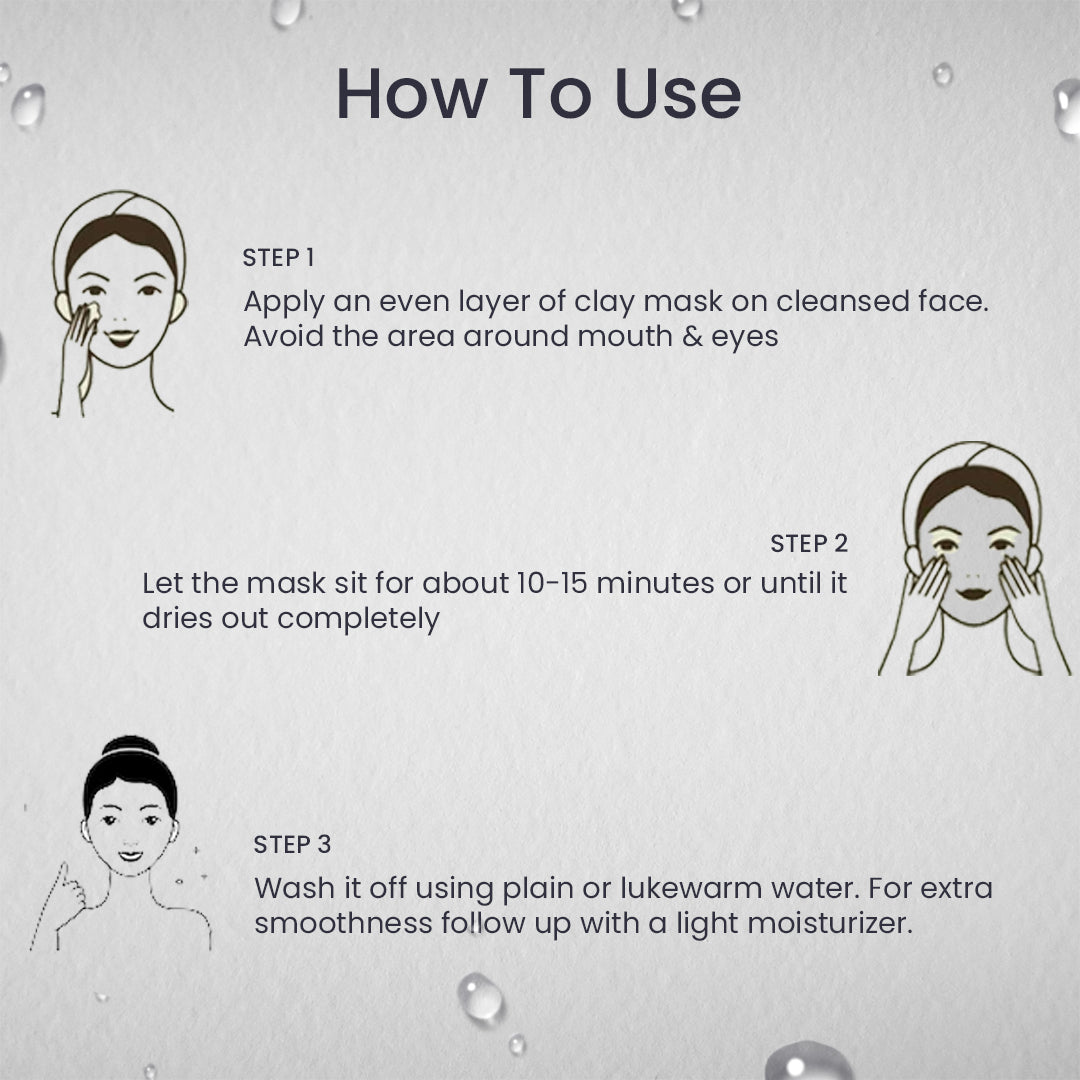 How To Use

STEP 1
Apply an even layer of clay mask on cleansed face. Avoid the area around mouth & eyes

STEP 2
Let the mask sit for about 10-15 minutes or until it dries out completely

STEP 3
Wash it off using plain or lukewarm water. For extra smoothness follow up with a light moisturizer.