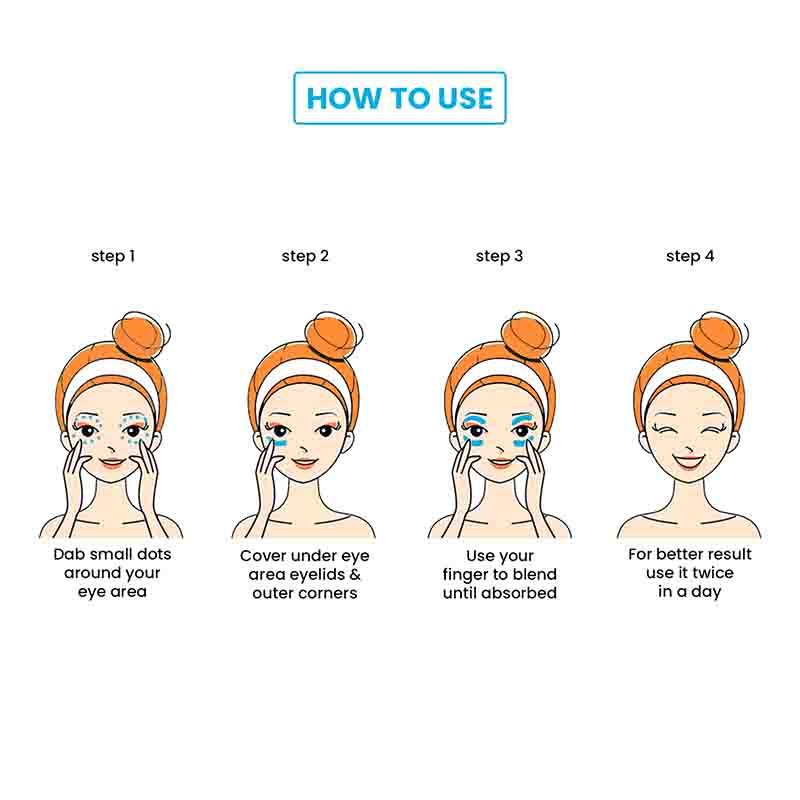 HOW TO USE

step 1

Dab small dots around your eye area

step 2

Cover under eye area eyelids & outer corners

step 3

Use your finger to blend until absorbed

step 4

For better result use it twice in a day